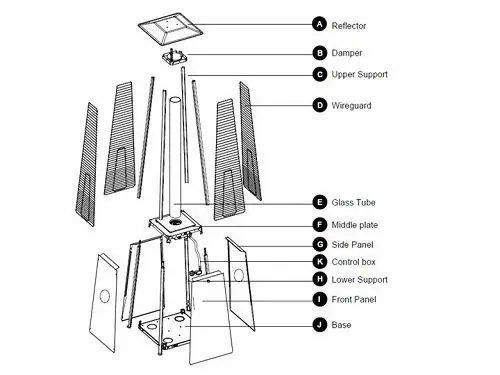 A Reflector
B Damper
C Upper Support
D Wireguard
E Glass Tube
F Middle plate
G Side Panel
K Control box
H Lower Support
I Front Panel
J Base